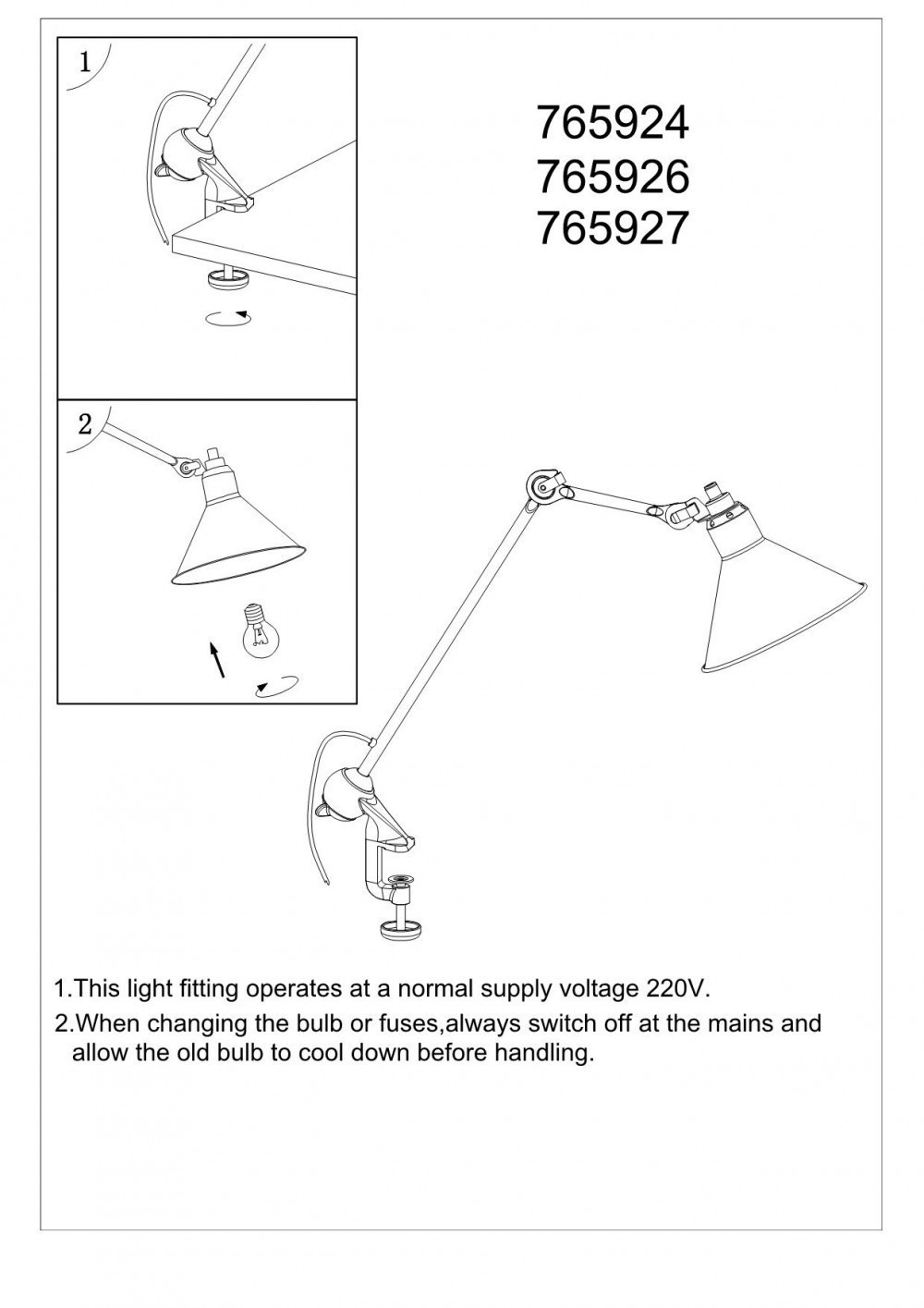 1

765924
765926
765927

2

1.This light fitting operates at a normal supply voltage 220V.
2.When changing the bulb or fuses,always switch off at the mains and allow the old bulb to cool down before handling.