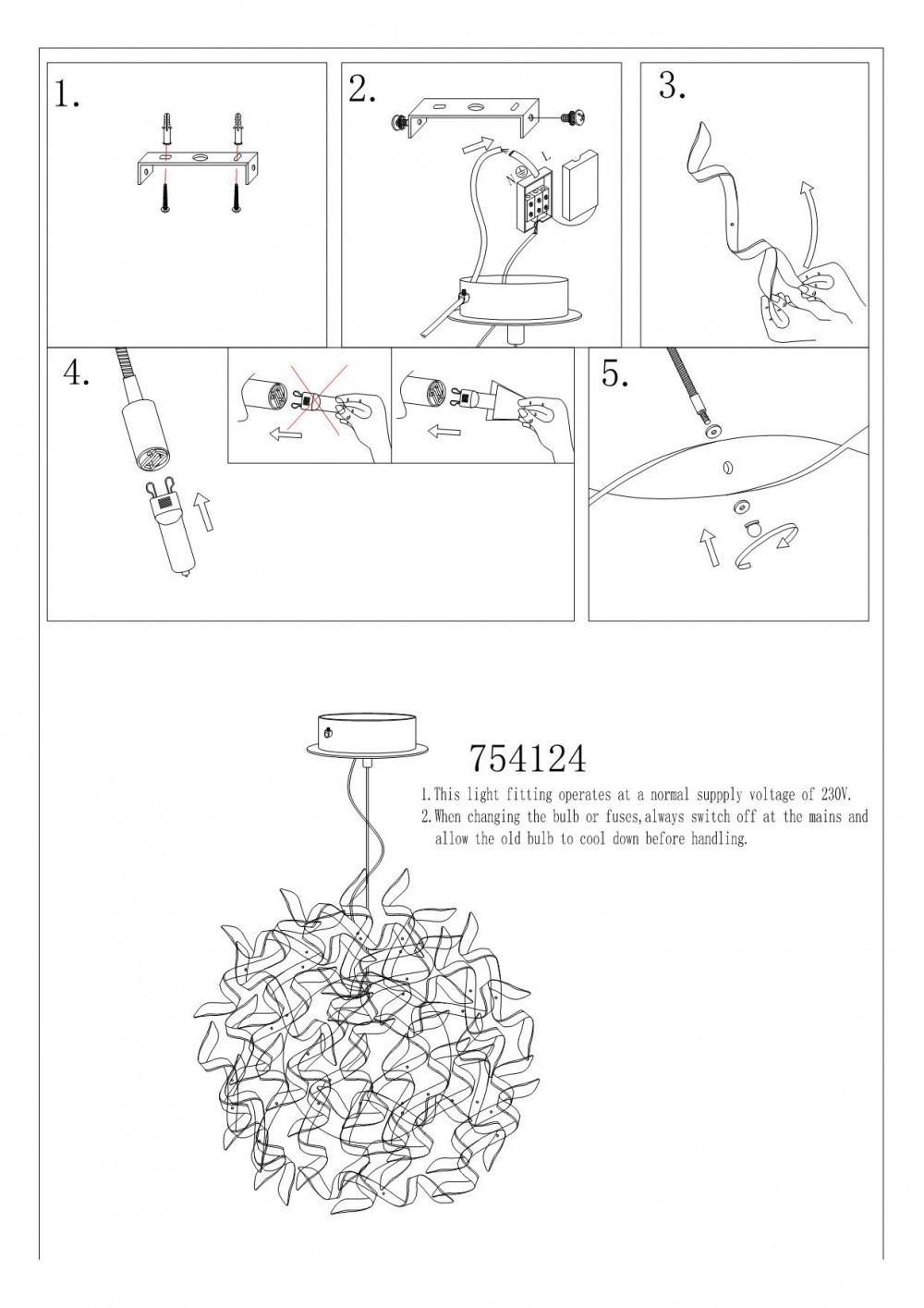 1.

2.

N L

3.

4.

5.

754124

1.This light fitting operates at a normal suppply voltage of 230V.
2.When changing the bulb or fuses,always switch off at the mains and allow the old bulb to cool down before handling.